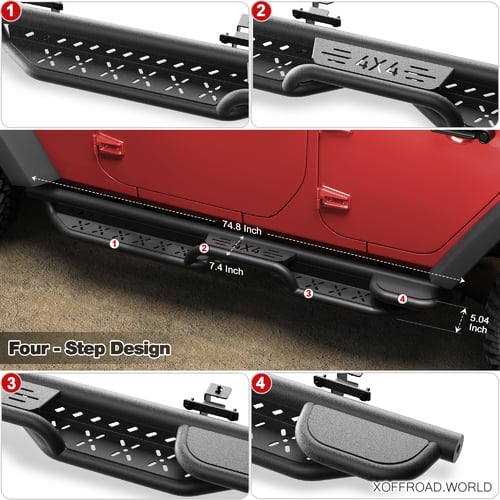 1

2

4X4

74.8 Inch

1

2

4X4

7.4 Inch

3

4

5.04 Inch

Four - Step Design

3

4

XOFFROAD.WORLD